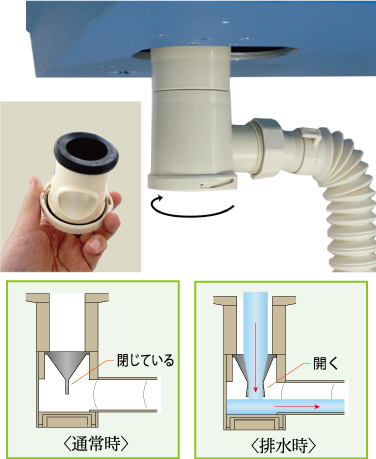 閉じている
〈通常時〉

開く
〈排水時〉